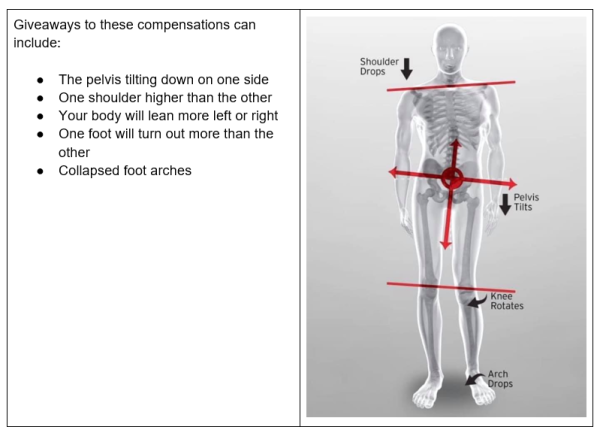 Giveaways to these compensations can include:

- The pelvis tilting down on one side
- One shoulder higher than the other
- Your body will lean more left or right
- One foot will turn out more than the other
- Collapsed foot arches

Shoulder Drops

Pelvis Tilts

Knee Rotates

Arch Drops